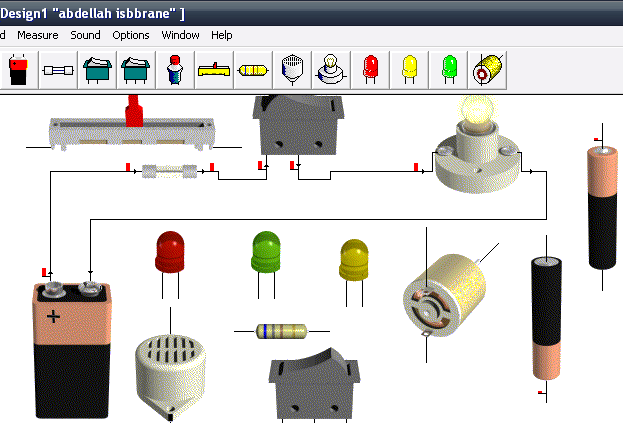 Design1 "abdellah isbbrane" ]

d Measure Sound Options Window Help

+